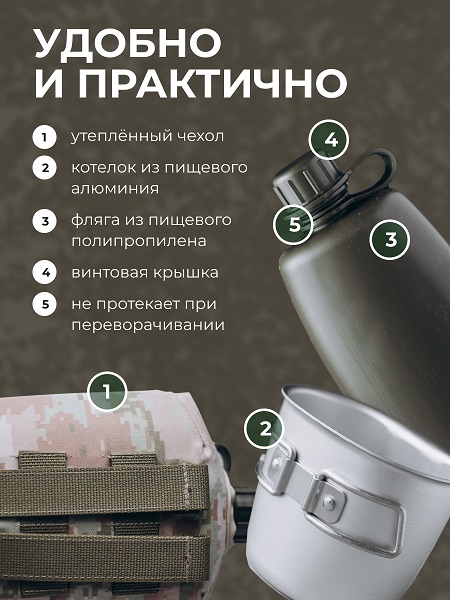 УДОБНО И ПРАКТИЧНО

1 утеплённый чехол

2 котелок из пищевого алюминия

3 фляга из пищевого полипропилена

4 винтовая крышка

5 не протекает при переворачивании

4

5

3

1

2